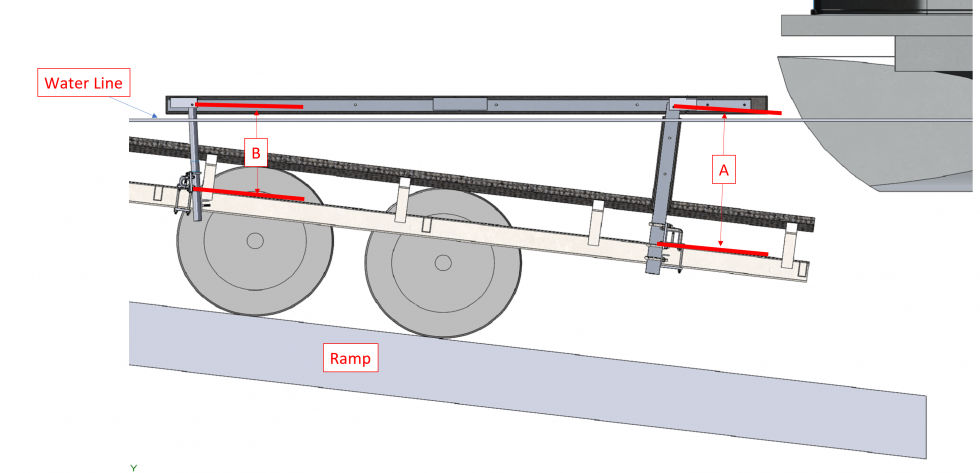 Water Line

B

A

Ramp

Y